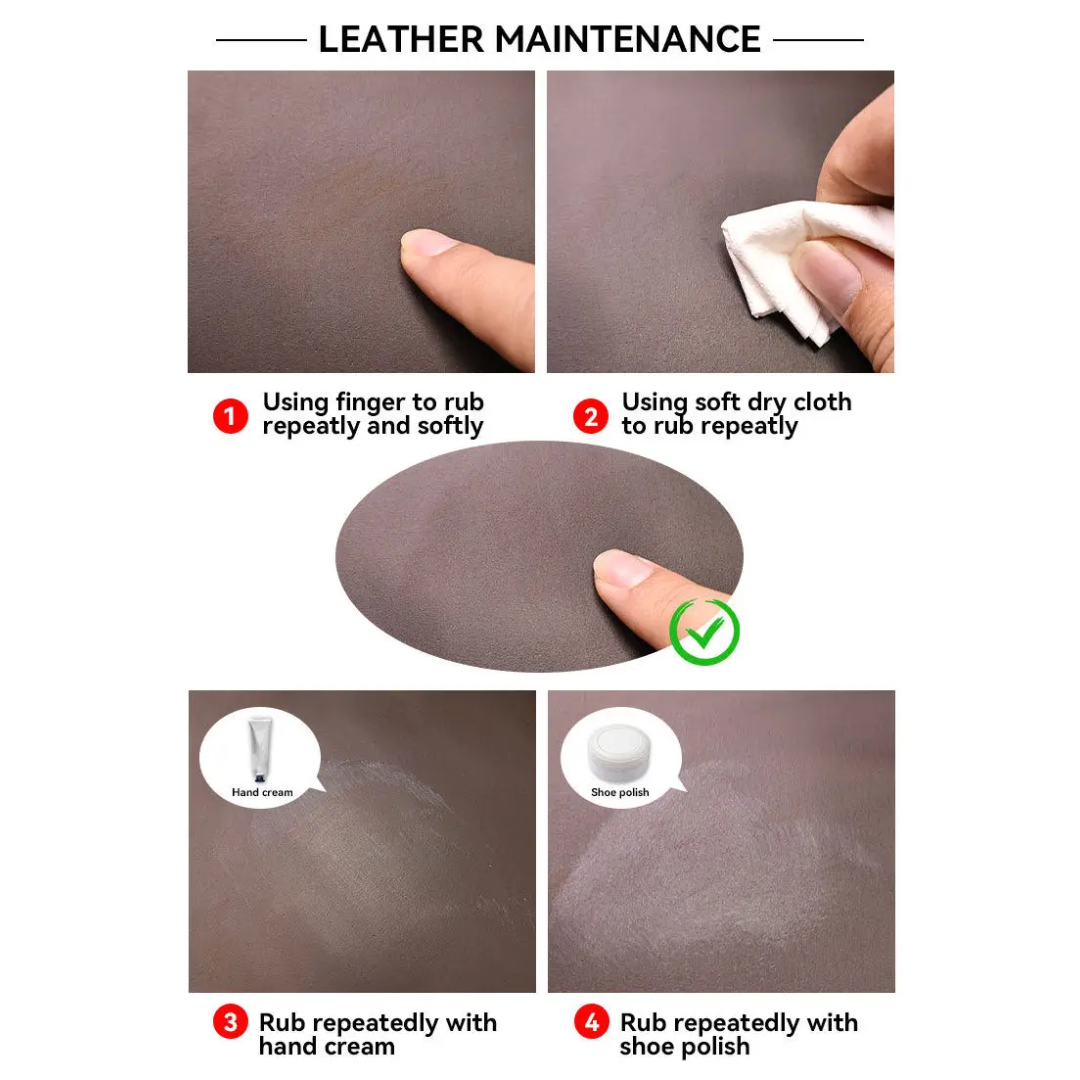 LEATHER MAINTENANCE

1 Using finger to rub repeatly and softly

2 Using soft dry cloth to rub repeatly

Hand cream

Shoe polish

3 Rub repeatedly with hand cream

4 Rub repeatedly with shoe polish